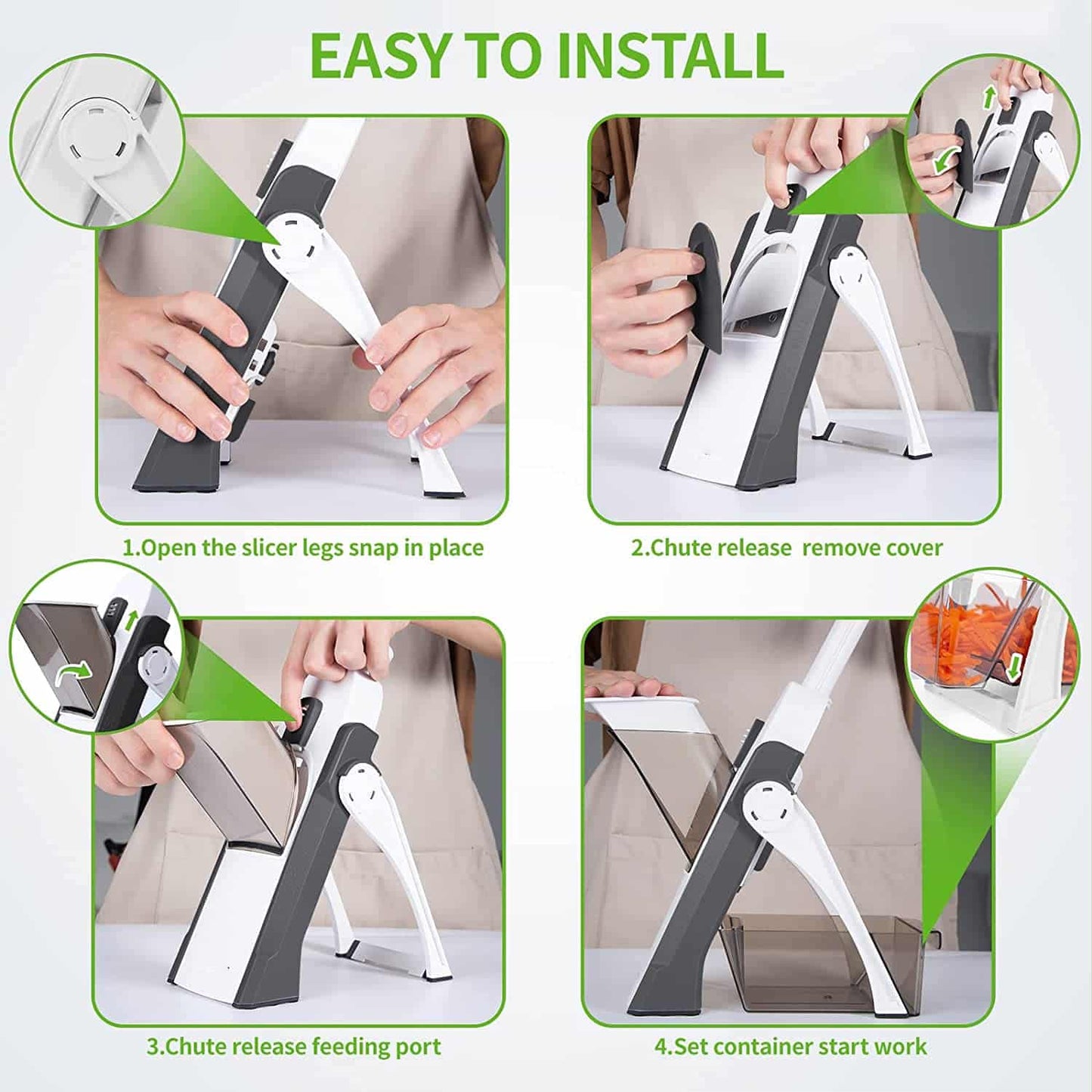 EASY TO INSTALL

1.Open the slicer legs snap in place

2.Chute release remove cover

3.Chute release feeding port

4.Set container start work